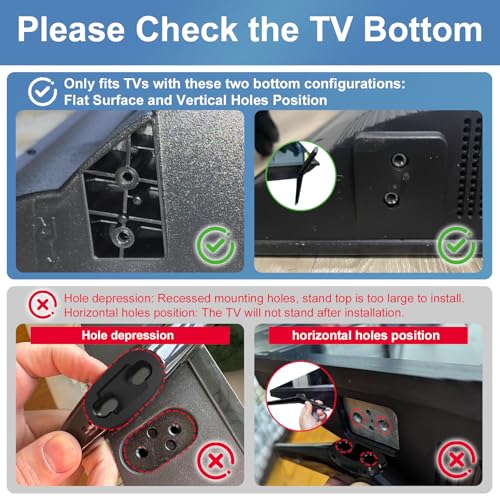 Please Check the TV Bottom

Only fits TVs with these two bottom configurations: Flat Surface and Vertical Holes Position

Hole depression: Recessed mounting holes, stand top is too large to install.
Horizontal holes position: The TV will not stand after installation.

Hole depression

horizontal holes position