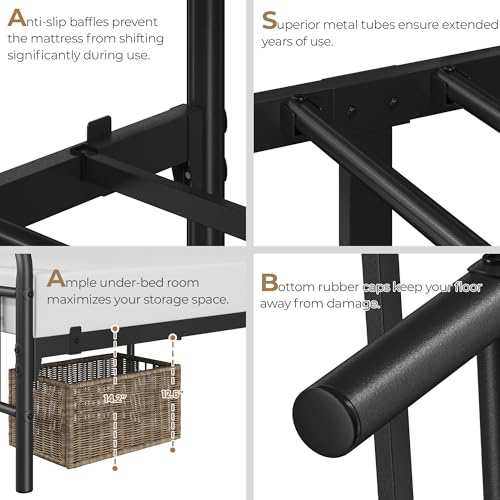 Anti-slip baffles prevent the mattress from shifting significantly during use.

Superior metal tubes ensure extended years of use.

Ample under-bed room maximizes your storage space.

14.2"

12.6"

Bottom rubber caps keep your floor away from damage.