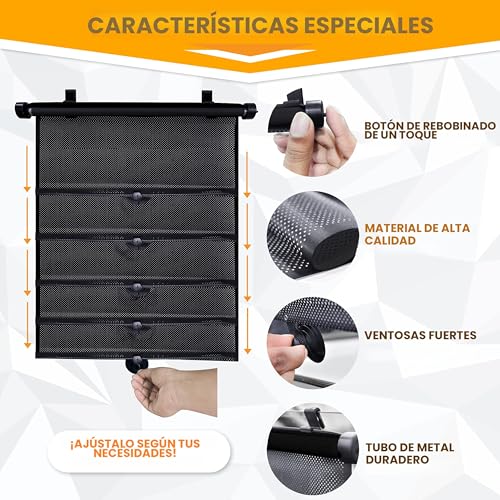 CARACTERÍSTICAS ESPECIALES

BOTÓN DE REBOBINADO DE UN TOQUE

MATERIAL DE ALTA CALIDAD

VENTOSAS FUERTES

TUBO DE METAL DURADERO

¡AJÚSTALO SEGÚN TUS NECESIDADES!