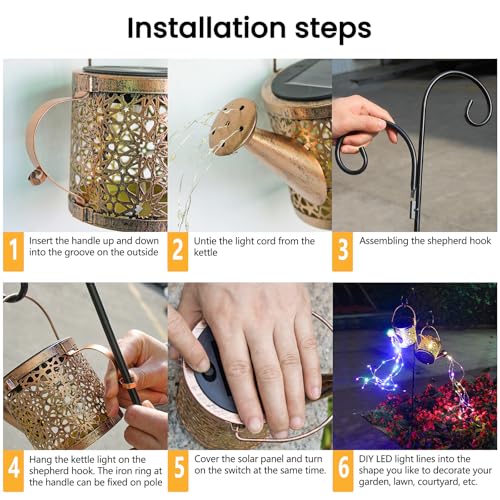 Installation steps

1 Insert the handle up and down into the groove on the outside

2 Untie the light cord from the kettle

3 Assembling the shepherd hook

4 Hang the kettle light on the shepherd hook. The iron ring at the handle can be fixed on pole

5 Cover the solar panel and turn on the switch at the same time.

6 DIY LED light lines into the shape you like to decorate your garden, lawn, courtyard, etc.