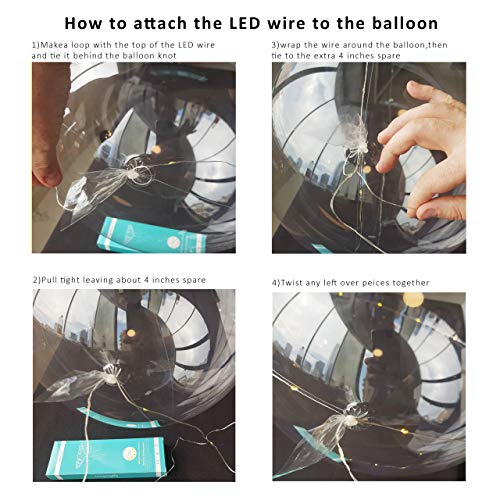 How to attach the LED wire to the balloon

1)Makea loop with the top of the LED wire and tie it behind the balloon knot

3)wrap the wire around the balloon,then tie to the extra 4 inches spare

2)Pull tight leaving about 4 inches spare

4)Twist any left over peices together