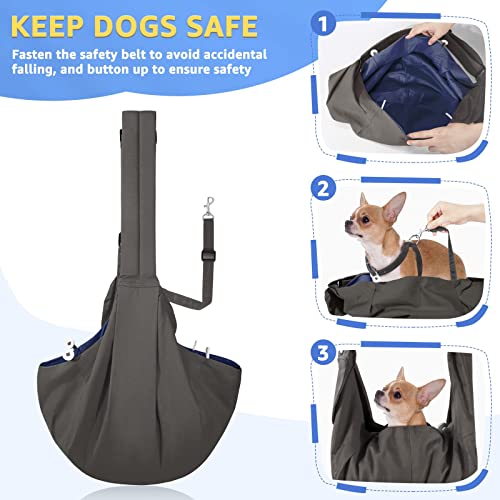 KEEP DOGS SAFE

Fasten the safety belt to avoid accidental falling, and button up to ensure safety

1

2

3