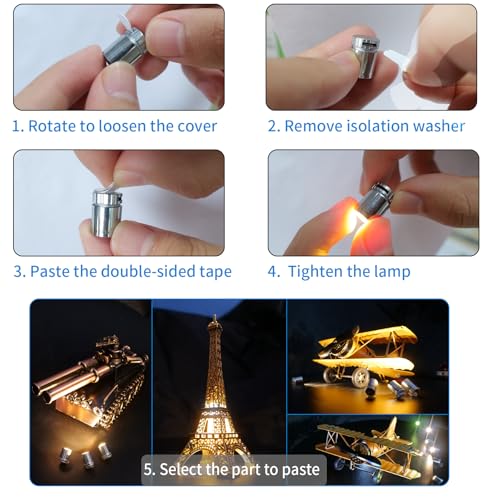 1. Rotate to loosen the cover

2. Remove isolation washer

3. Paste the double-sided tape

4. Tighten the lamp

5. Select the part to paste