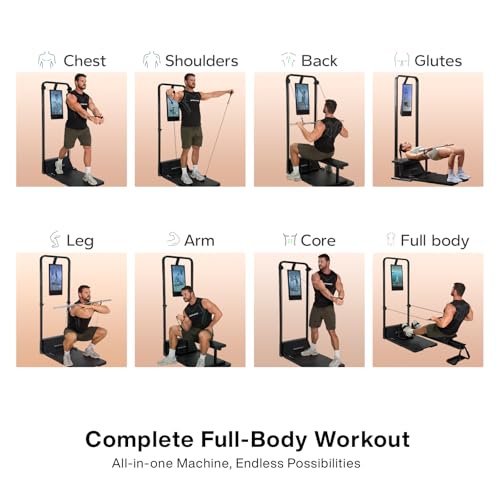 Chest
Shoulders
Back
Glutes
Leg
Arm
Core
Full body

Complete Full-Body Workout
All-in-one Machine, Endless Possibilities