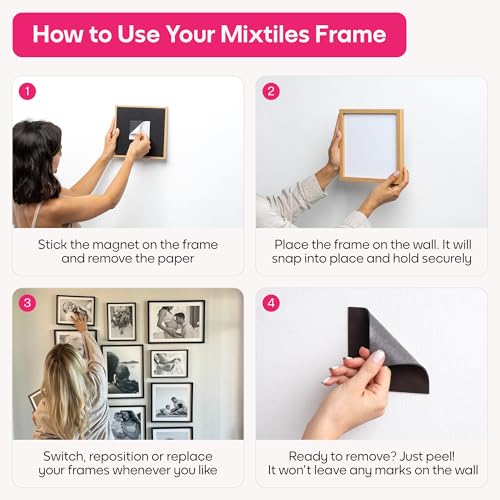 How to Use Your Mixtiles Frame

1

Stick the magnet on the frame and remove the paper

2

Place the frame on the wall. It will snap into place and hold securely

3

Switch, reposition or replace your frames whenever you like

4

Ready to remove? Just peel! It won't leave any marks on the wall