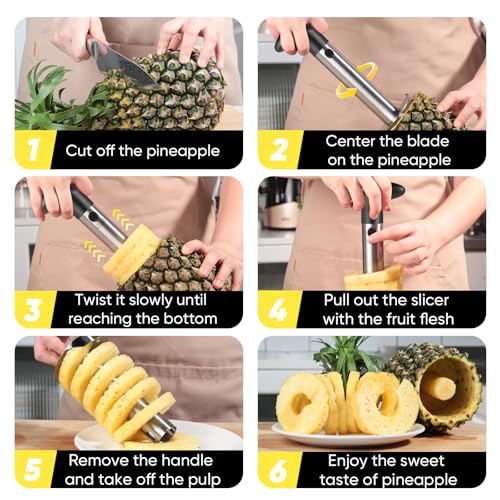 1 Cut off the pineapple

2 Center the blade on the pineapple

3 Twist it slowly until reaching the bottom

4 Pull out the slicer with the fruit flesh

5 Remove the handle and take off the pulp

6 Enjoy the sweet taste of pineapple