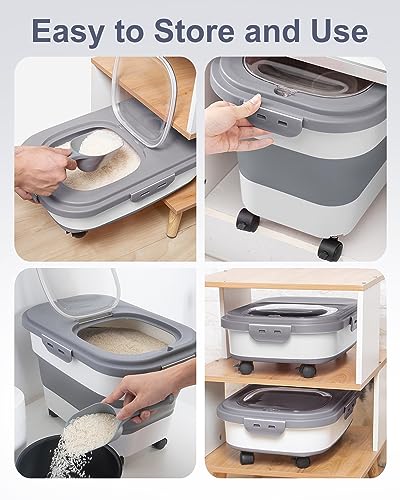 Easy to Store and Use