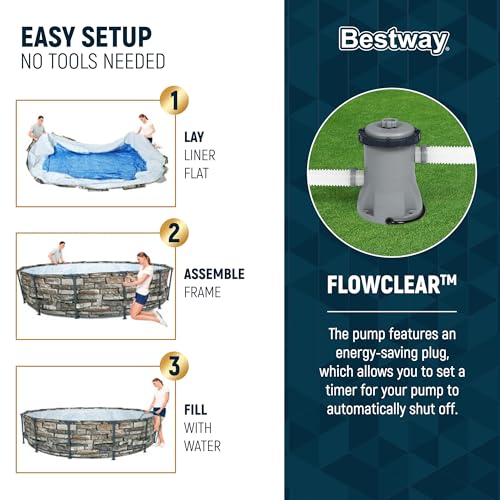 EASY SETUP
NO TOOLS NEEDED

1
LAY
LINER
FLAT

2
ASSEMBLE
FRAME

3
FILL
WITH
WATER

Bestway

FLOWCLEAR™

The pump features an energy-saving plug, which allows you to set a timer for your pump to automatically shut off.