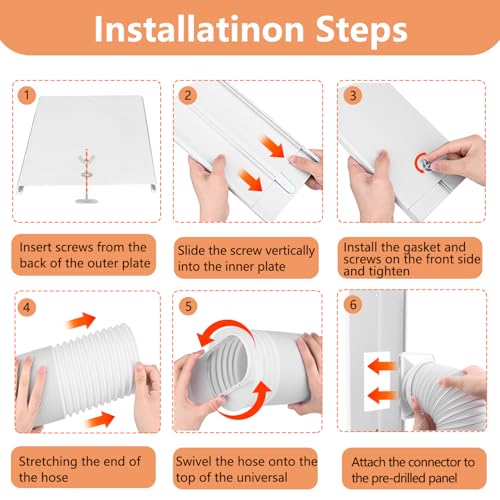 Installatinon Steps

1

Insert screws from the back of the outer plate

2

Slide the screw vertically into the inner plate

3

Install the gasket and screws on the front side and tighten

4

Stretching the end of the hose

5

Swivel the hose onto the top of the universal

6

Attach the connector to the pre-drilled panel