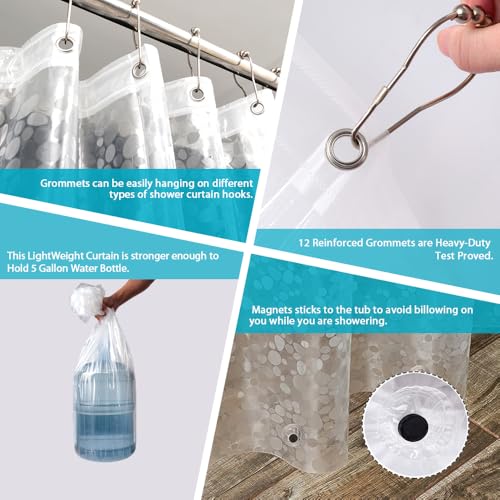 Grommets can be easily hanging on different types of shower curtain hooks.

12 Reinforced Grommets are Heavy-Duty Test Proved.

This LightWeight Curtain is stronger enough to Hold 5 Gallon Water Bottle.

Magnets sticks to the tub to avoid billowing on you while you are showering.