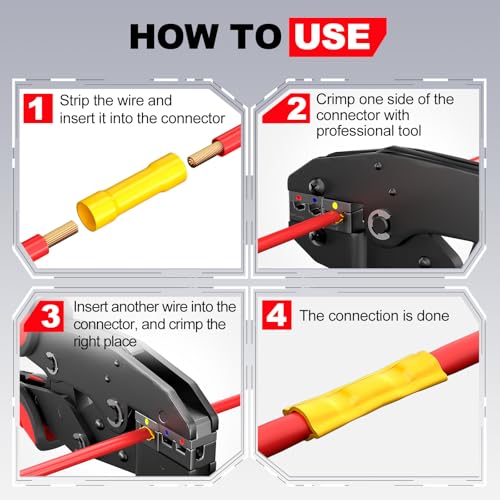 HOW TO USE

1 Strip the wire and insert it into the connector

2 Crimp one side of the connector with professional tool

3 Insert another wire into the connector, and crimp the right place

4 The connection is done