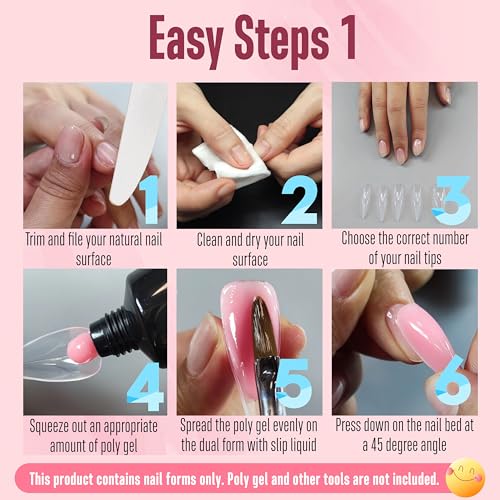 Easy Steps 1

1
Trim and file your natural nail surface

2
Clean and dry your nail surface

3
Choose the correct number of your nail tips

4
Squeeze out an appropriate amount of poly gel

5
Spread the poly gel evenly on the dual form with slip liquid

6
Press down on the nail bed at a 45 degree angle

This product contains nail forms only. Poly gel and other tools are not included.