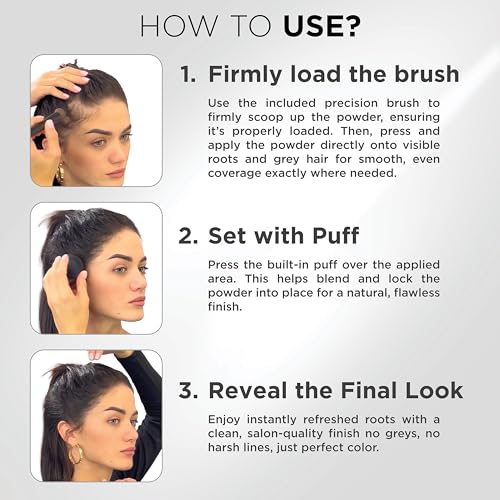 HOW TO USE?

1. Firmly load the brush

Use the included precision brush to firmly scoop up the powder, ensuring it's properly loaded. Then, press and apply the powder directly onto visible roots and grey hair for smooth, even coverage exactly where needed.

2. Set with Puff

Press the built-in puff over the applied area. This helps blend and lock the powder into place for a natural, flawless finish.

3. Reveal the Final Look

Enjoy instantly refreshed roots with a clean, salon-quality finish no greys, no harsh lines, just perfect color.