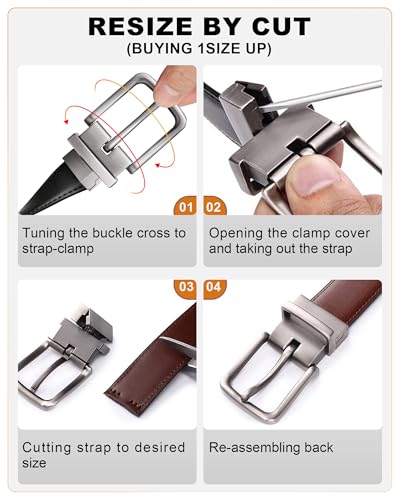 RESIZE BY CUT
(BUYING 1SIZE UP)

01

Tuning the buckle cross to strap-clamp

02

Opening the clamp cover and taking out the strap

03

Cutting strap to desired size

04

Re-assembling back