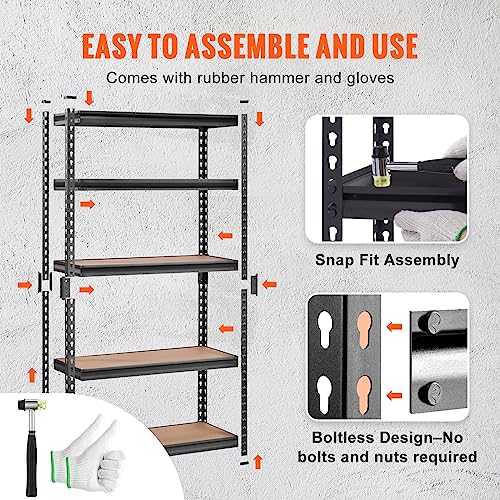 EASY TO ASSEMBLE AND USE

Comes with rubber hammer and gloves

Snap Fit Assembly

Boltless Design–No bolts and nuts required