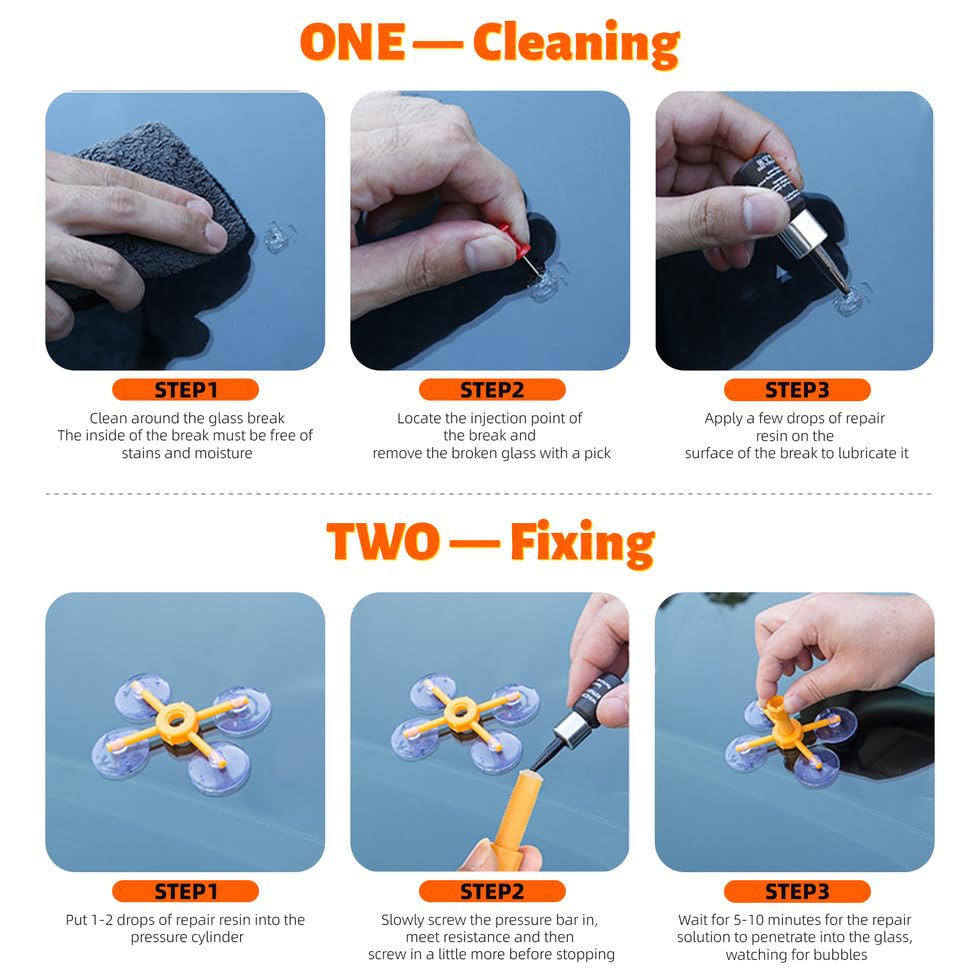 ONE — Cleaning

STEP1
Clean around the glass break
The inside of the break must be free of stains and moisture

STEP2
Locate the injection point of the break and remove the broken glass with a pick

STEP3
Apply a few drops of repair resin on the surface of the break to lubricate it

TWO — Fixing

STEP1
Put 1-2 drops of repair resin into the pressure cylinder

STEP2
Slowly screw the pressure bar in, meet resistance and then screw in a little more before stopping

STEP3
Wait for 5-10 minutes for the repair solution to penetrate into the glass, watching for bubbles