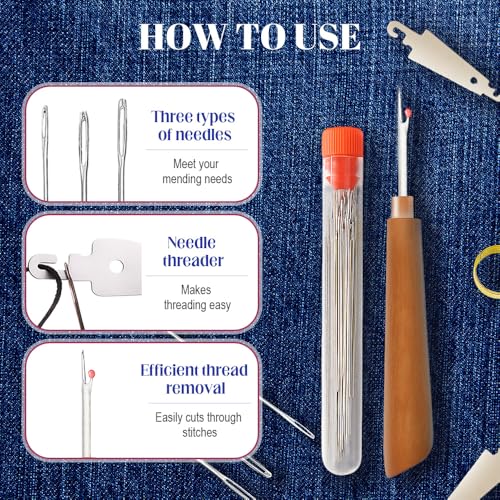 HOW TO USE

Three types of needles

Meet your mending needs

Needle threader

Makes threading easy

Efficient thread removal

Easily cuts through stitches